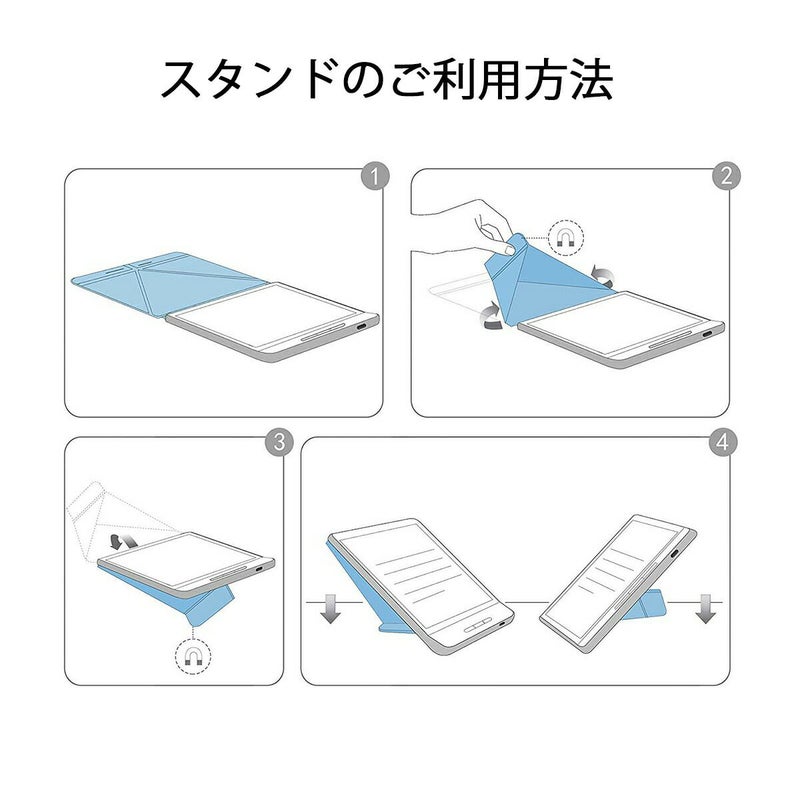 スタンドのご利用方法

1

2

3

4