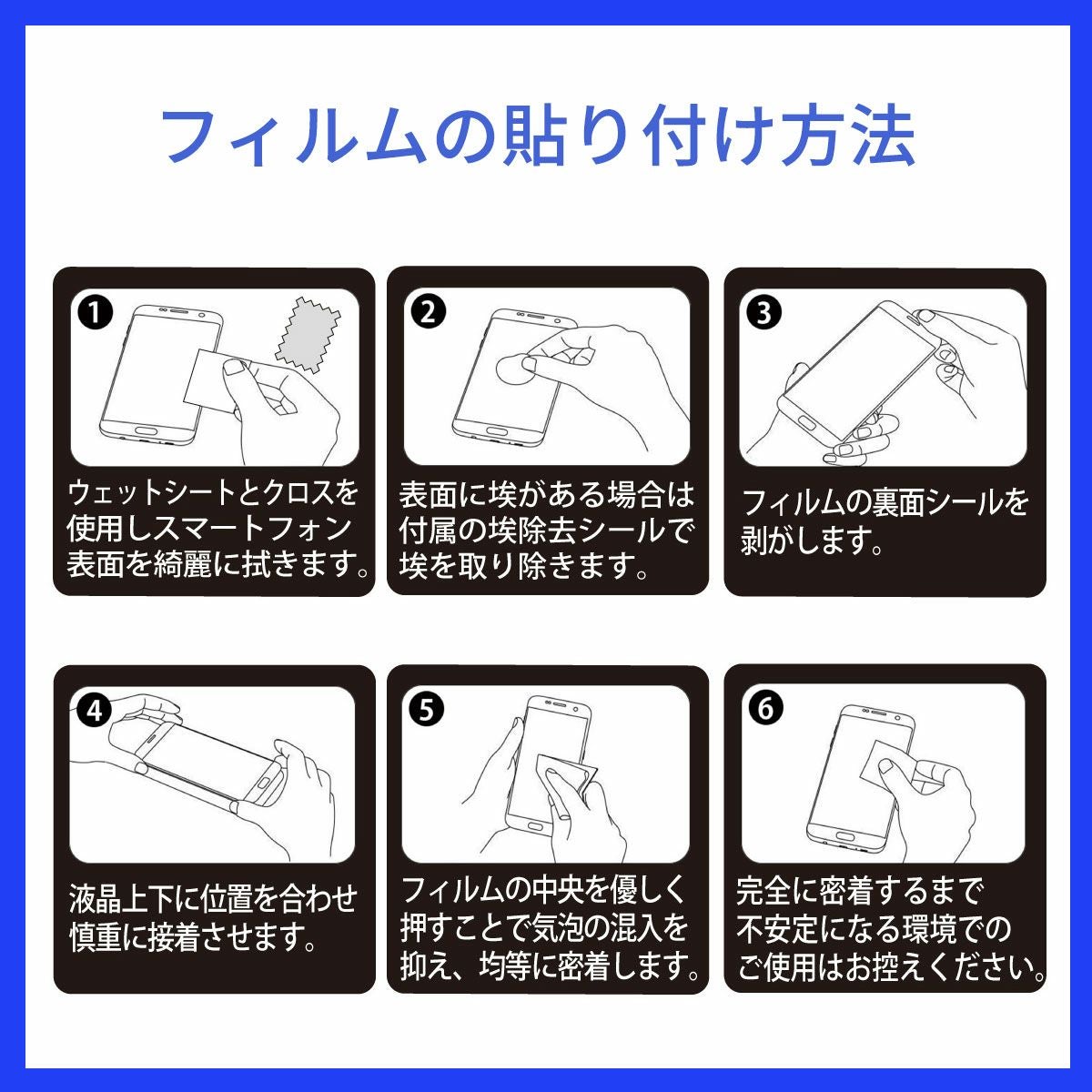 フィルムの貼り付け方法

❶
ウェットシートとクロスを使用しスマートフォン表面を綺麗に拭きます。

❷
表面に埃がある場合は付属の埃除去シールで埃を取り除きます。

❸
フィルムの裏面シールを剥がします。

❹
液晶上下に位置を合わせ慎重に接着させます。

❺
フィルムの中央を優しく押すことで気泡の混入を抑え、均等に密着します。

❻
完全に密着するまで不安定になる環境でのご使用はお控えください。