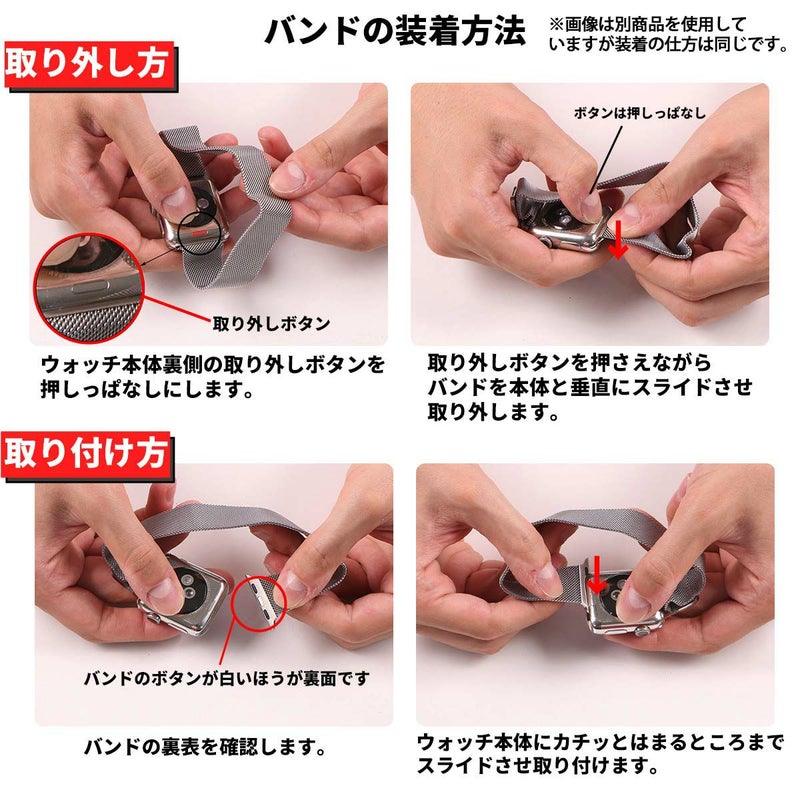 バンドの装着方法

※画像は別商品を使用していますが装着の仕方は同じです。

取り外し方

取り外しボタン

ウォッチ本体裏側の取り外しボタンを押しっぱなしにします。

ボタンは押しっぱなし

取り外しボタンを押さえながらバンドを本体と垂直にスライドさせ取り外します。

取り付け方

バンドのボタンが白いほうが裏面です

バンドの裏表を確認します。

ウォッチ本体にカチッとはまるところまでスライドさせ取り付けます。