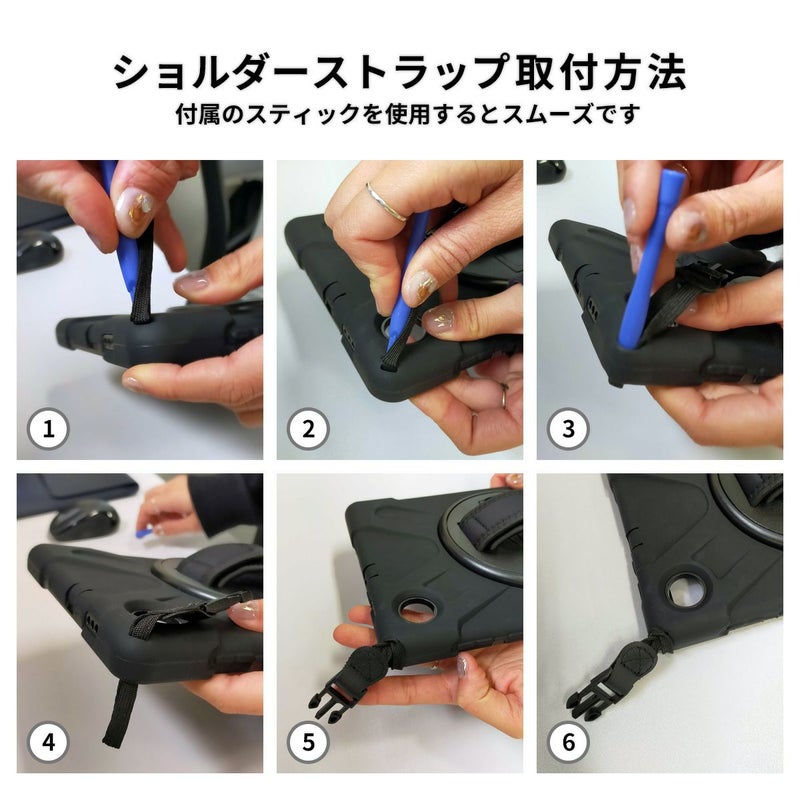 ショルダーストラップ取付方法
付属のスティックを使用するとスムーズです

1

2

3

4

5

6