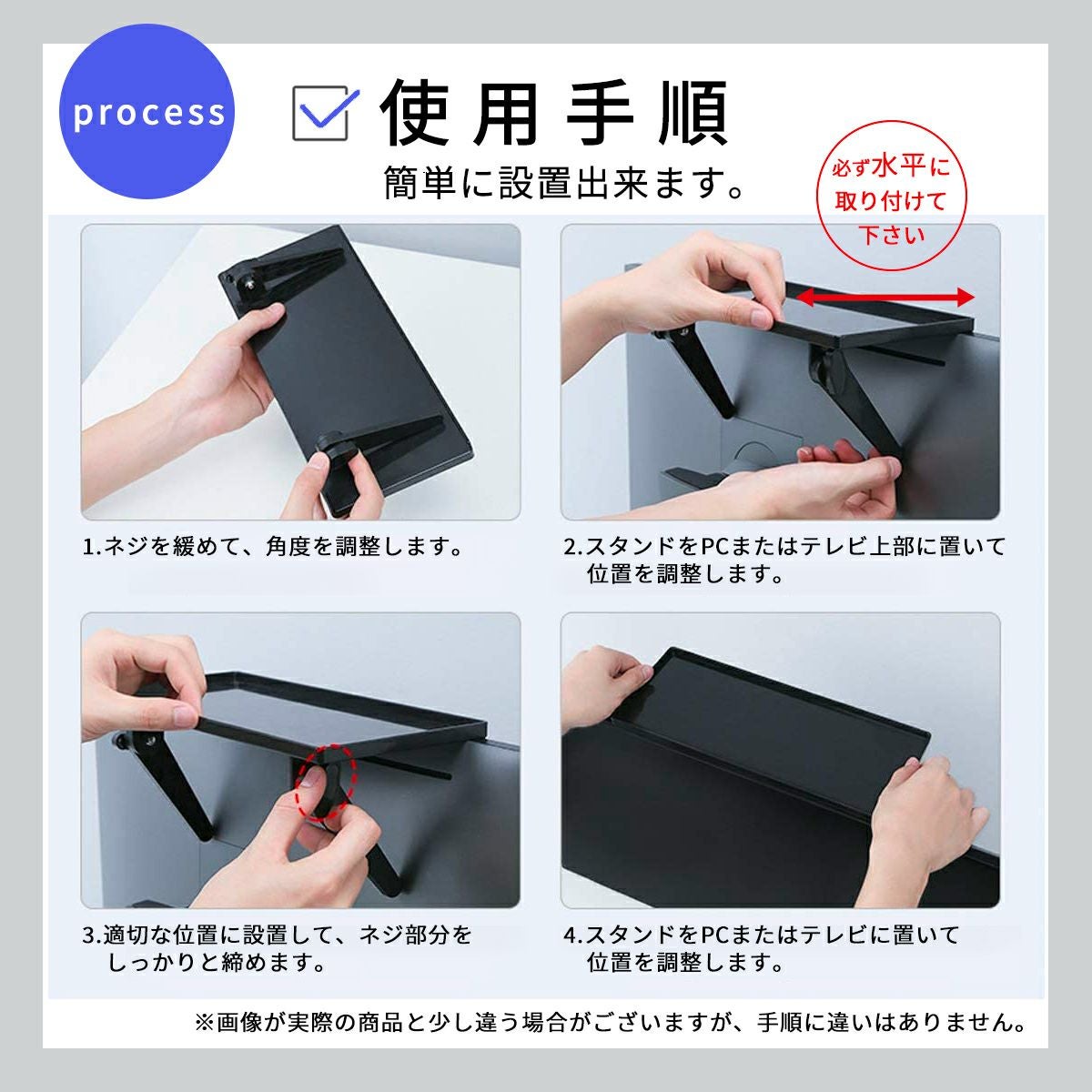 process

使用手順

簡単に設置出来ます。

必ず水平に取り付けて下さい

1.ネジを緩めて、角度を調整します。

2.スタンドをPCまたはテレビ上部に置いて位置を調整します。

3.適切な位置に設置して、ネジ部分をしっかりと締めます。

4.スタンドをPCまたはテレビに置いて位置を調整します。

※画像が実際の商品と少し違う場合がございますが、手順に違いはありません。