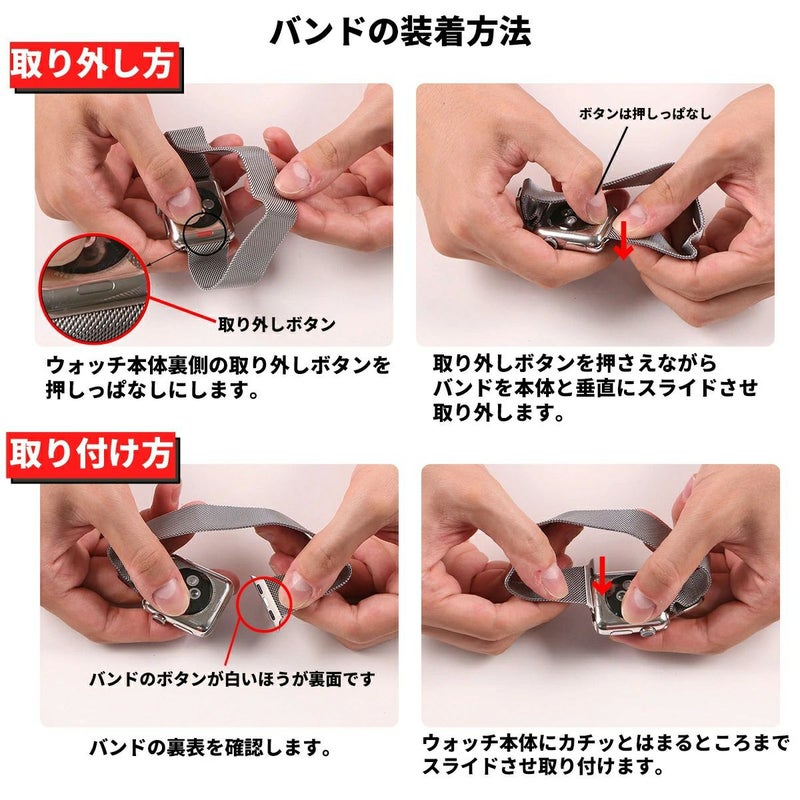 バンドの装着方法

取り外し方

取り外しボタン

ウォッチ本体裏側の取り外しボタンを押しっぱなしにします。

ボタンは押しっぱなし

取り外しボタンを押さえながらバンドを本体と垂直にスライドさせ取り外します。

取り付け方

バンドのボタンが白いほうが裏面です

バンドの裏表を確認します。

ウォッチ本体にカチッとはまるところまでスライドさせ取り付けます。