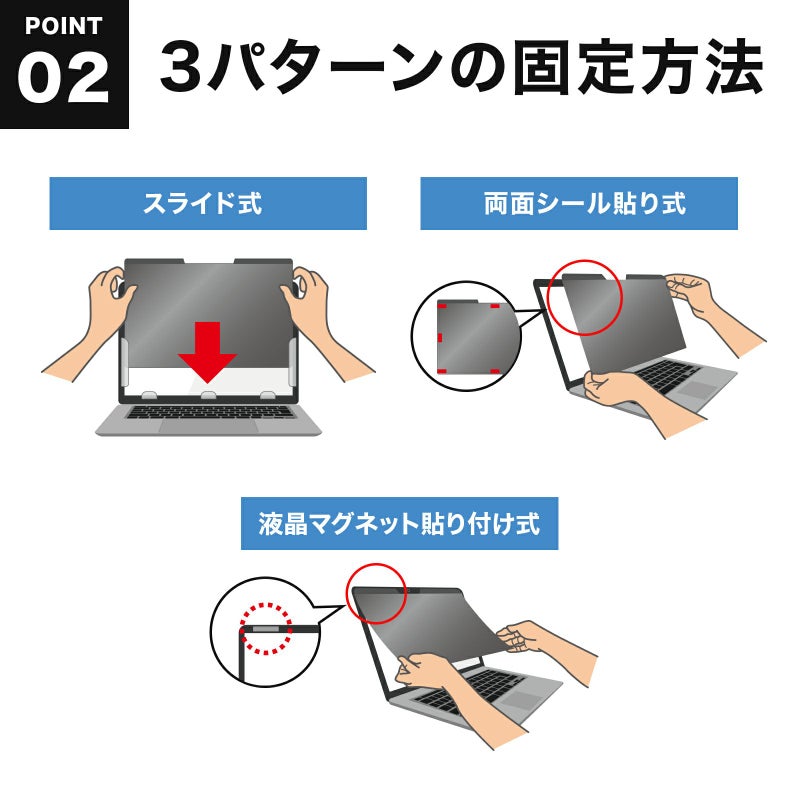 POINT
02

3パターンの固定方法

スライド式

両面シール貼り式

液晶マグネット貼り付け式