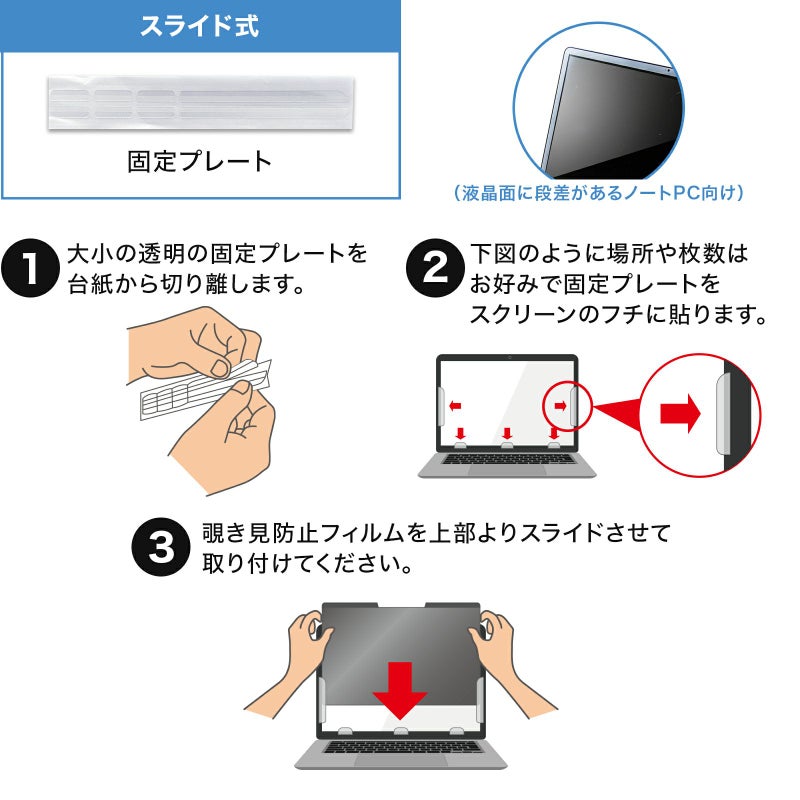 スライド式

固定プレート

（液晶面に段差があるノートPC向け）

1 大小の透明の固定プレートを台紙から切り離します。

2 下図のように場所や枚数はお好みで固定プレートをスクリーンのフチに貼ります。

3 覗き見防止フィルムを上部よりスライドさせて取り付けてください。