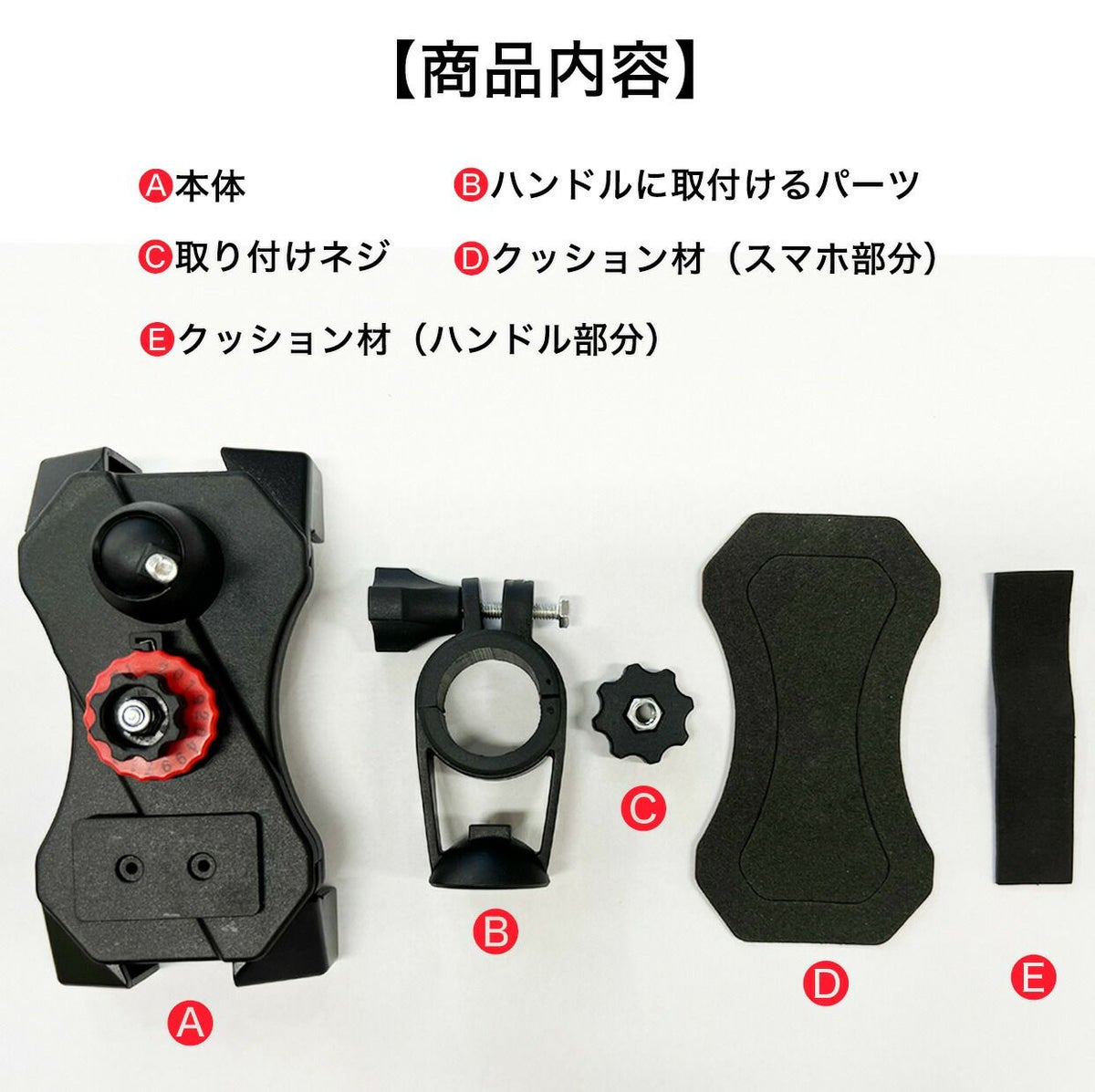 【商品内容】

A本体　B ハンドルに取付けるパーツ

C取り付けネジ　D クッション材（スマホ部分）

E クッション材（ハンドル部分）

C

B

D

E

A