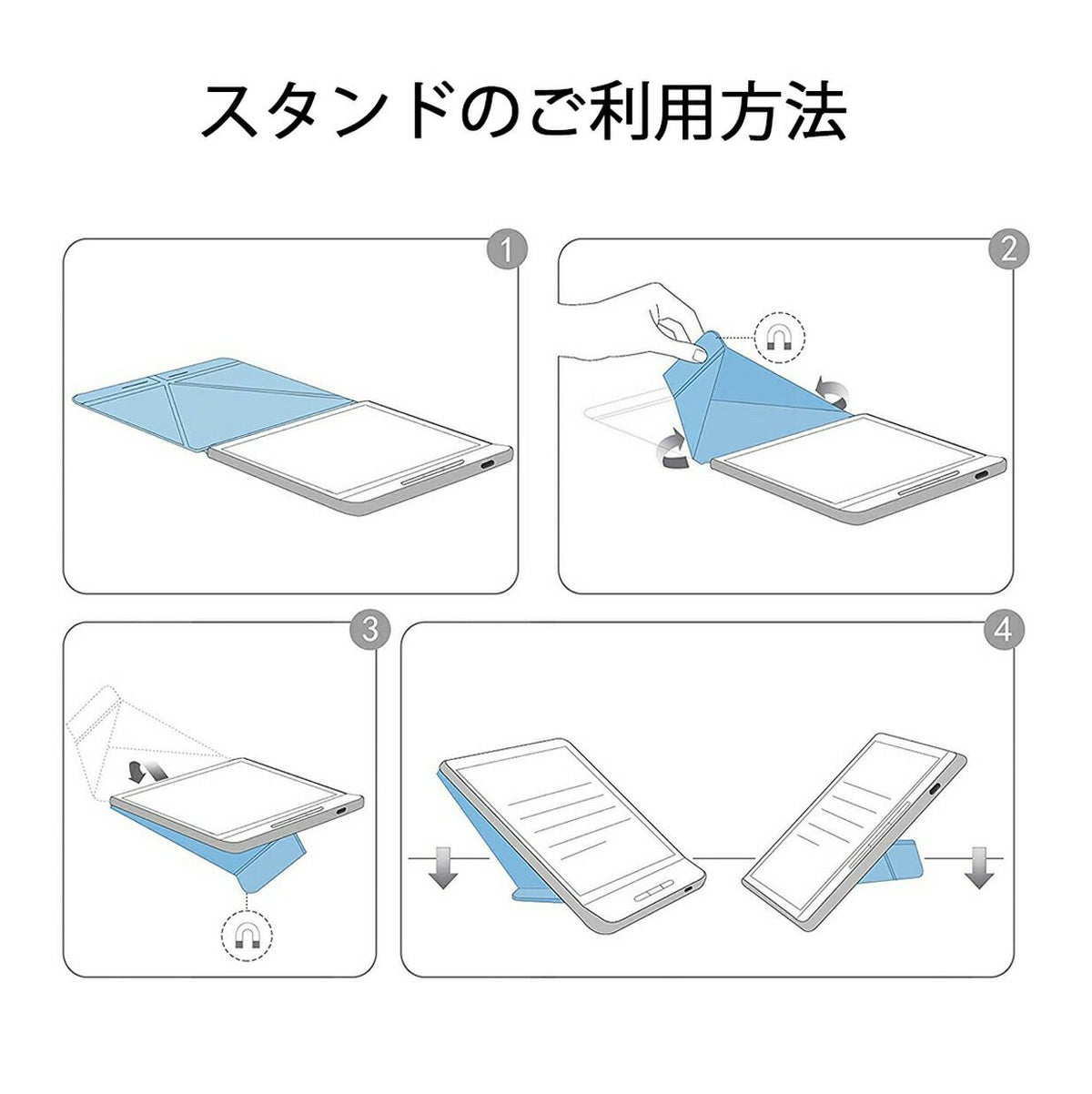 スタンドのご利用方法

1

2

3

4