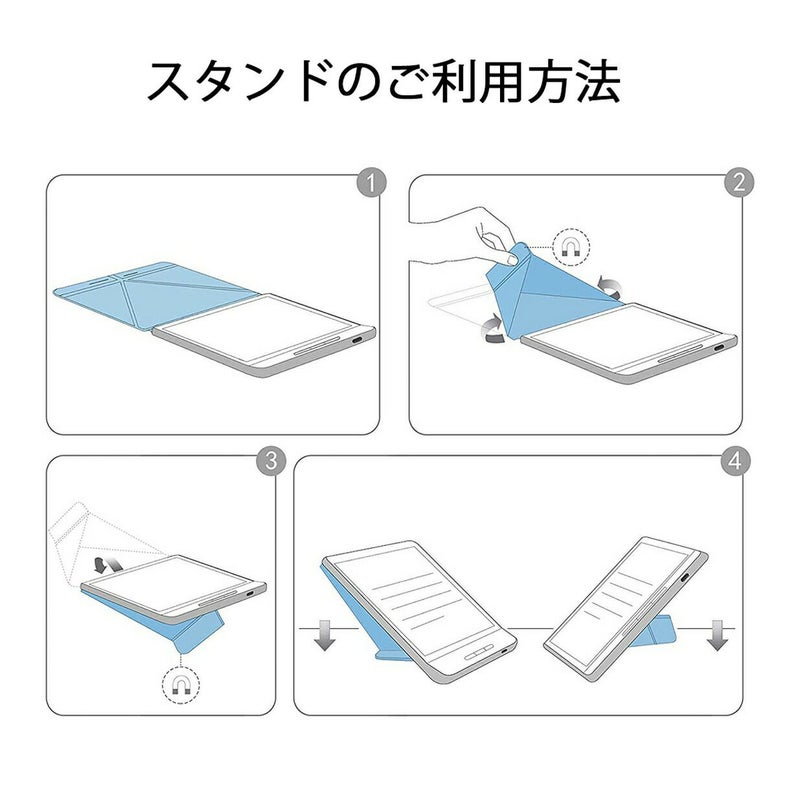 スタンドのご利用方法

1

2

3

4