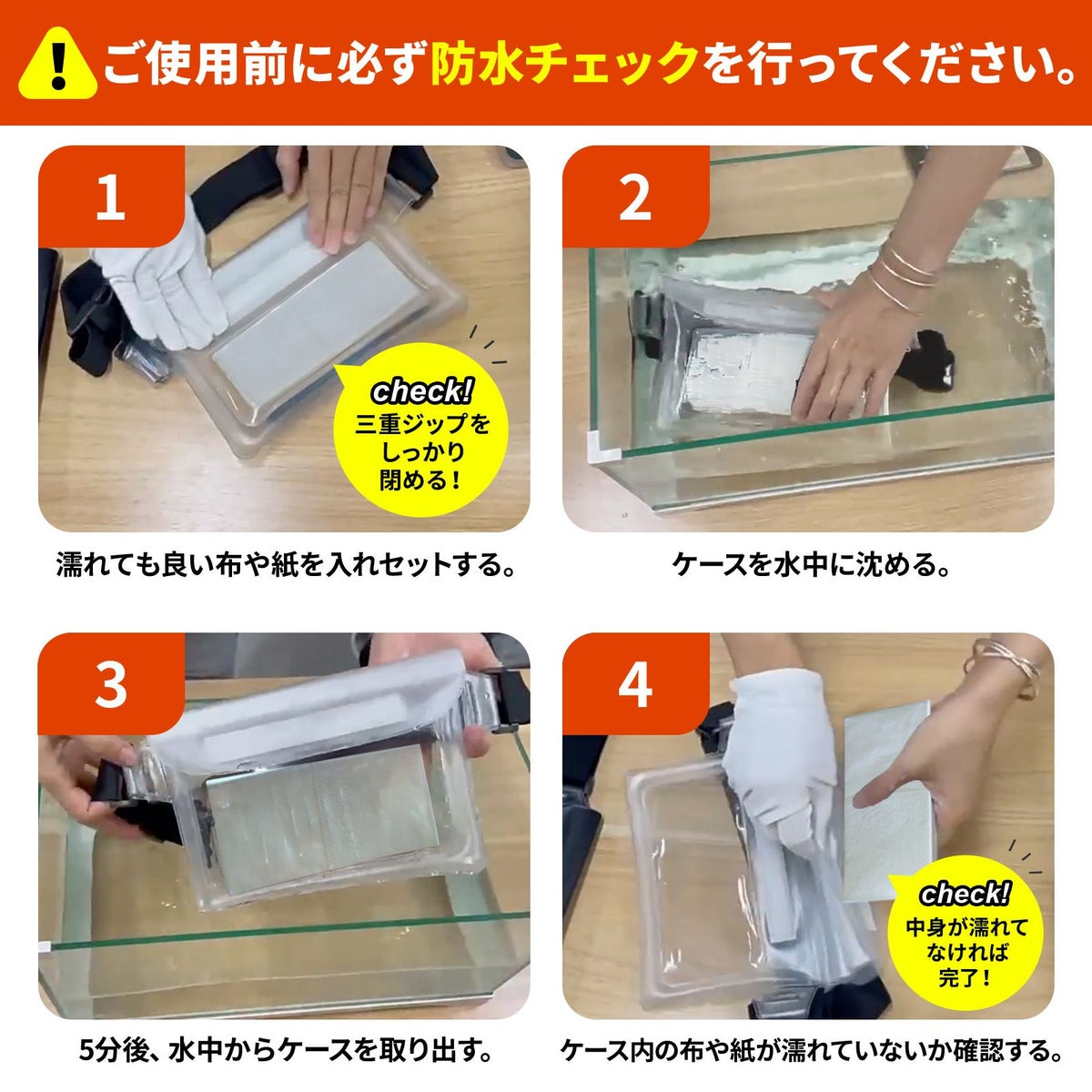 ご使用前に必ず防水チェックを行ってください。

1

check!
三重ジップをしっかり閉める！

濡れても良い布や紙を入れセットする。

2

ケースを水中に沈める。

3

5分後、水中からケースを取り出す。

4

check!
中身が濡れてなければ完了！

ケース内の布や紙が濡れていないか確認する。