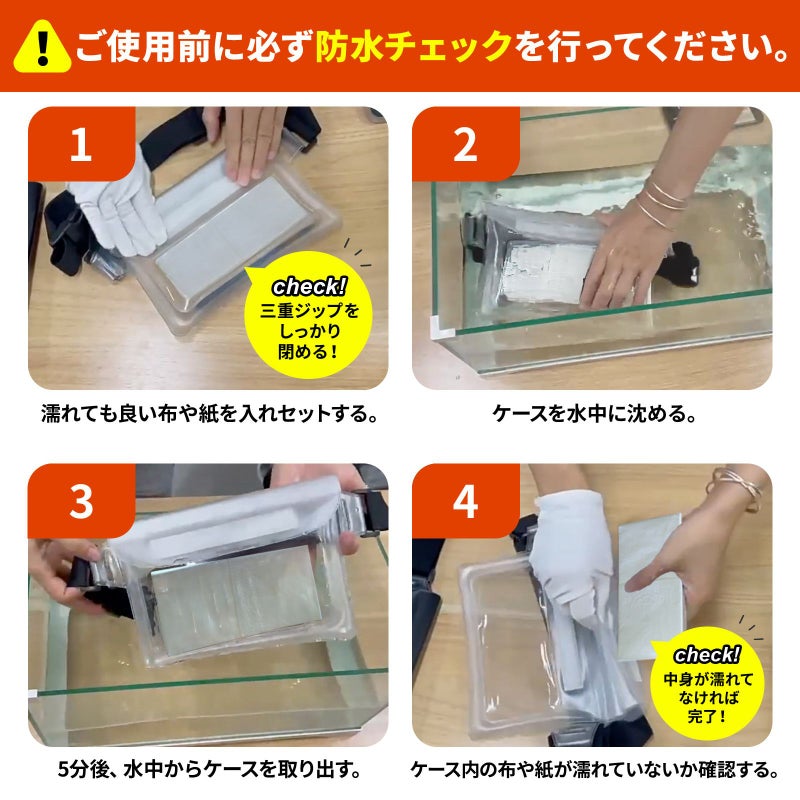 ご使用前に必ず防水チェックを行ってください。

1

check!
三重ジップをしっかり閉める！

濡れても良い布や紙を入れセットする。

2

ケースを水中に沈める。

3

5分後、水中からケースを取り出す。

4

check!
中身が濡れてなければ完了！

ケース内の布や紙が濡れていないか確認する。