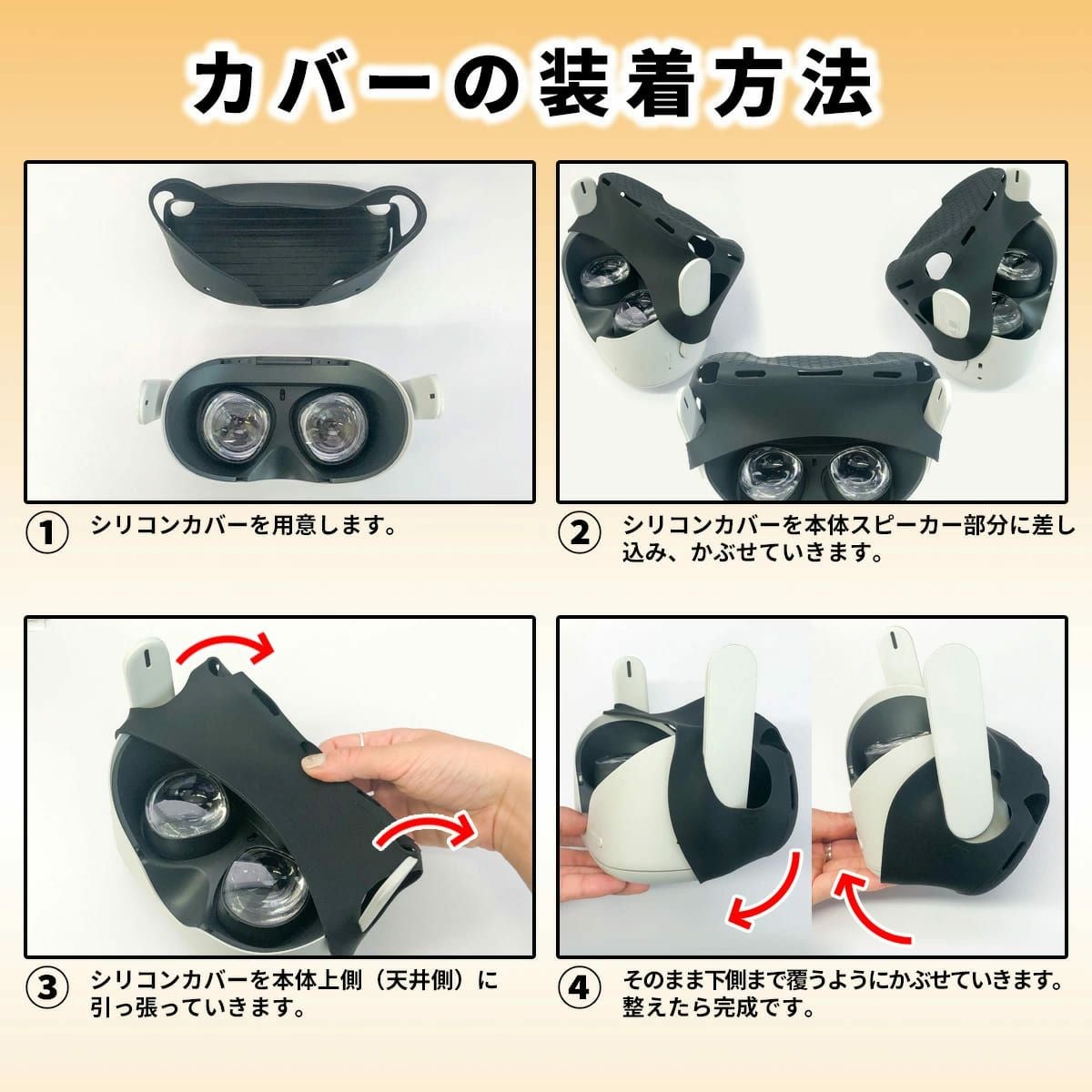 カバーの装着方法

1 シリコンカバーを用意します。

2 シリコンカバーを本体スピーカー部分に差し込み、かぶせていきます。

3 シリコンカバーを本体上側（天井側）に引っ張っていきます。

4 そのまま下側まで覆うようにかぶせていきます。整えたら完成です。