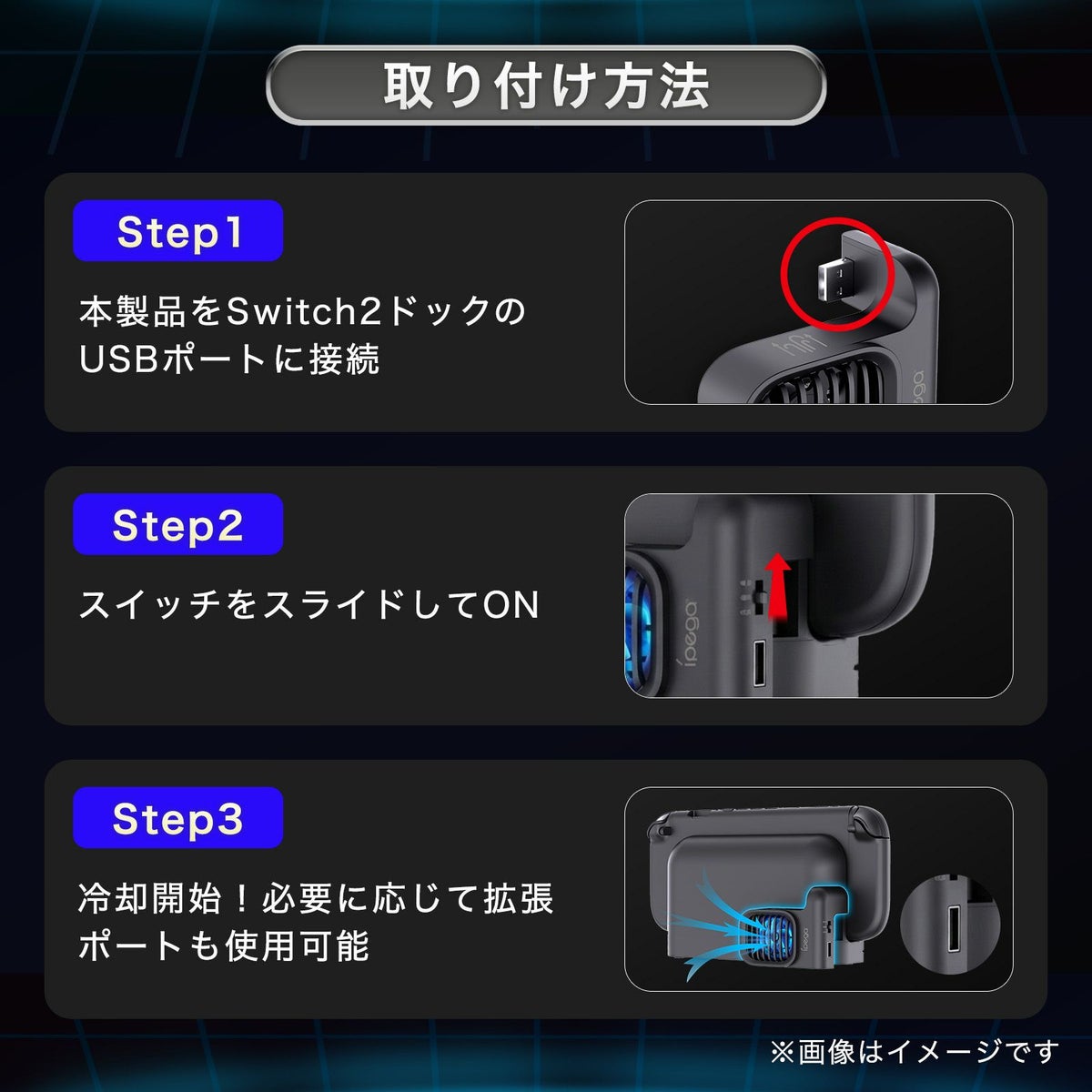 取り付け方法

Step1

本製品をSwitch2ドックのUSBポートに接続

ipega

Step2

スイッチをスライドしてON

ipega

Step3

冷却開始！必要に応じて拡張ポートも使用可能

ipega

※画像はイメージです